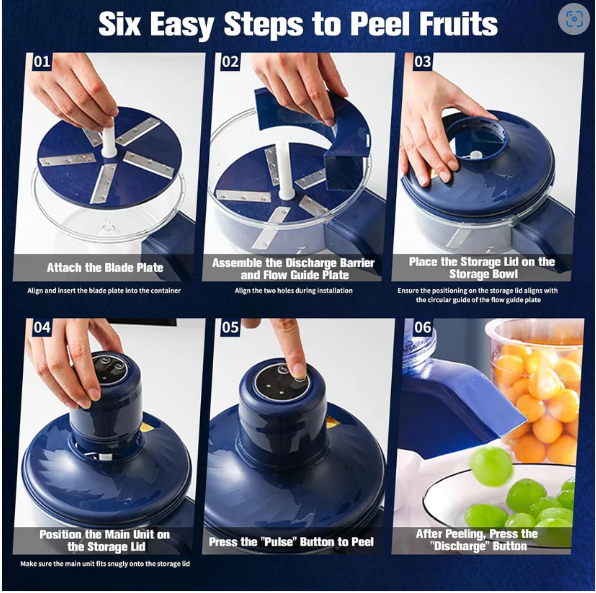 Six Easy Steps to Peel Fruits

01

Attach the Blade Plate

Align and insert the blade plate into the container

02

Assemble the Discharge Barrier and Flow Guide Plate

Align the two holes during installation

03

Place the Storage Lid on the Storage Bowl

Ensure the positioning on the storage lid aligns with the circular guide of the flow guide plate

04

Position the Main Unit on the Storage Lid

Make sure the main unit fits snugly onto the storage lid

05

Press the "Pulse" Button to Peel

06

After Peeling, Press the "Discharge" Button