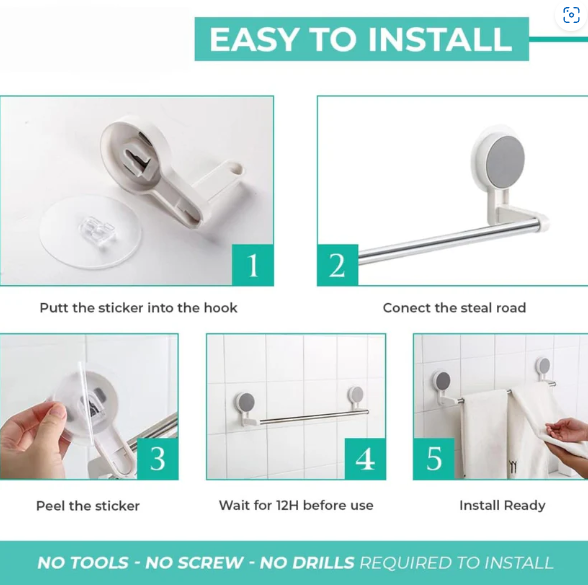 EASY TO INSTALL

1

Putt the sticker into the hook

2

Conect the steal road

3

Peel the sticker

4

Wait for 12H before use

5

Install Ready

NO TOOLS - NO SCREW - NO DRILLS REQUIRED TO INSTALL