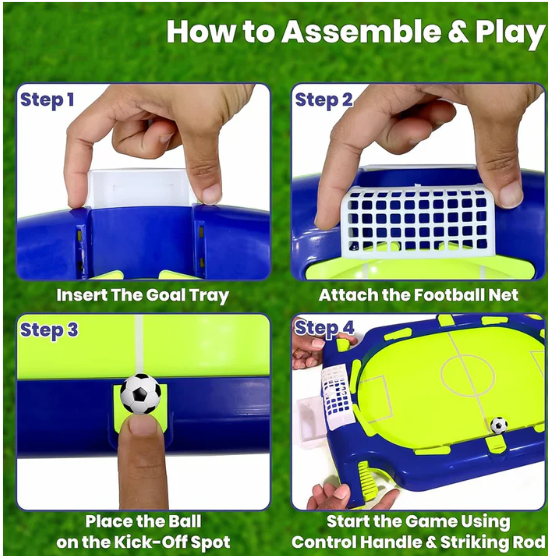 How to Assemble & Play

Step 1

Insert The Goal Tray

Step 2

Attach the Football Net

Step 3

Place the Ball on the Kick-Off Spot

Step 4

Start the Game Using Control Handle & Striking Rod